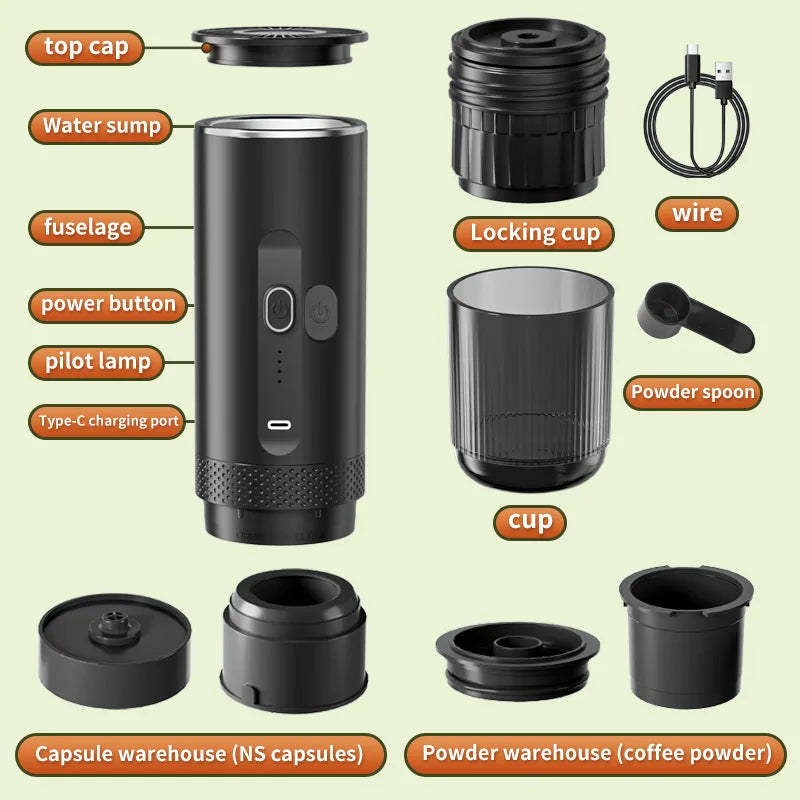 top cap

Water sump

fuselage

power button

pilot lamp

Type-C charging port

Locking cup

wire

Powder spoon

cup

Capsule warehouse (NS capsules)

Powder warehouse (coffee powder)